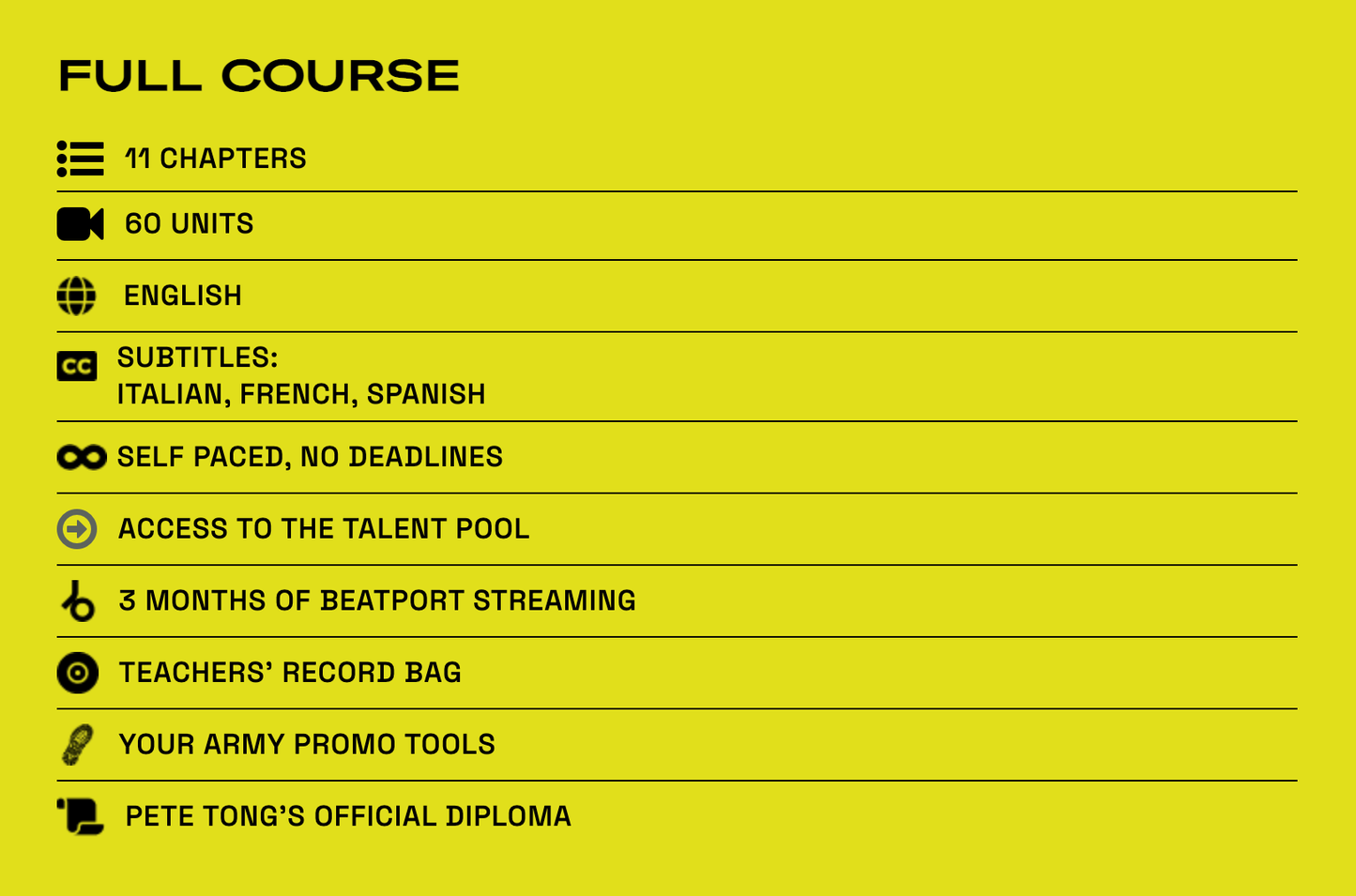 FULL COURSE

11 CHAPTERS

60 UNITS

ENGLISH

SUBTITLES:
ITALIAN, FRENCH, SPANISH

SELF PACED, NO DEADLINES

ACCESS TO THE TALENT POOL

3 MONTHS OF BEATPORT STREAMING

TEACHERS' RECORD BAG

YOUR ARMY PROMO TOOLS

PETE TONG'S OFFICIAL DIPLOMA